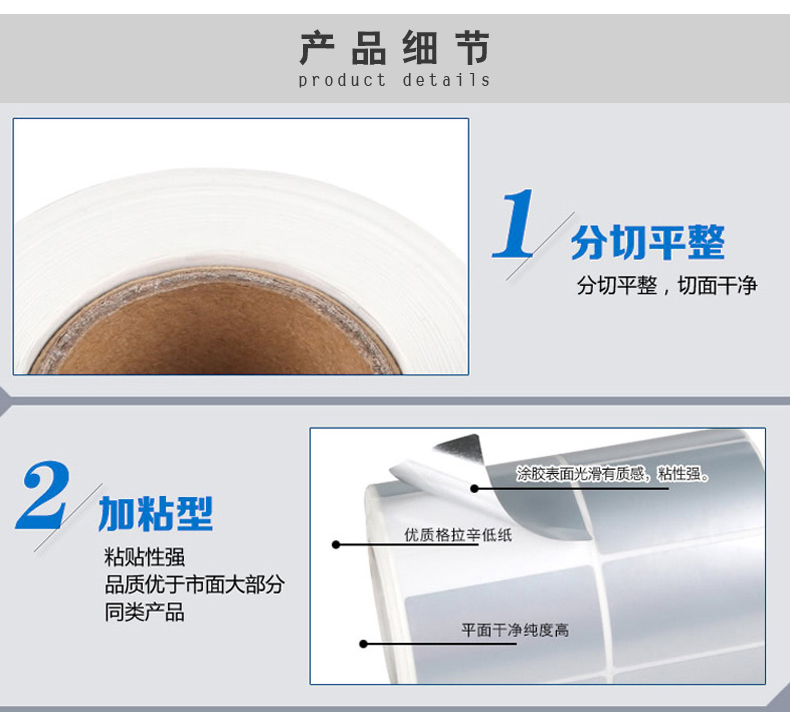 产品细节
product details

1 分切平整
分切平整，切面干净

2 加粘型
粘贴性强
品质优于市面大部分
同类产品

涂胶表面光滑有质感，粘性强。
优质格拉辛低纸
平面干净纯度高