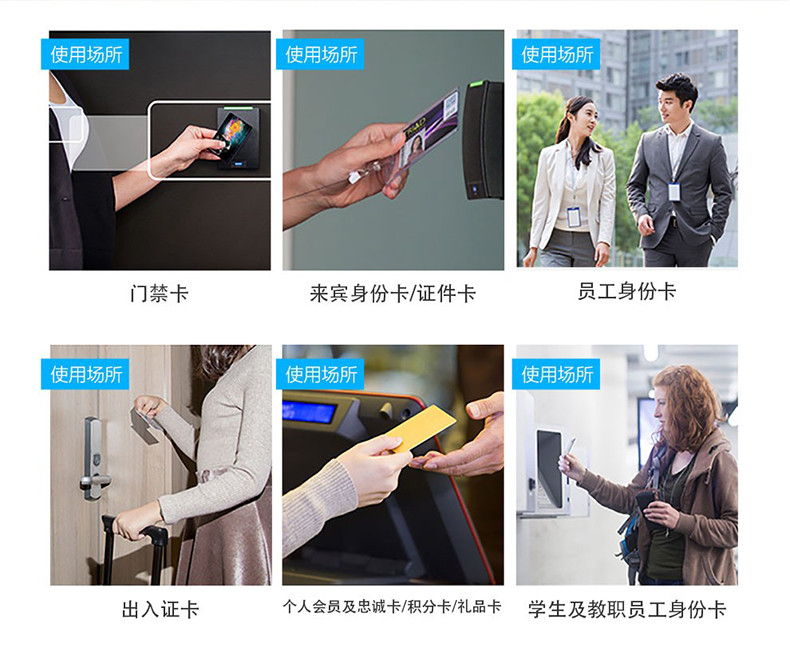 使用场所

门禁卡

使用场所

来宾身份卡/证件卡

使用场所

员工身份卡

使用场所

出入证卡

使用场所

个人会员及忠诚卡/积分卡/礼品卡

使用场所

学生及教职员工身份卡